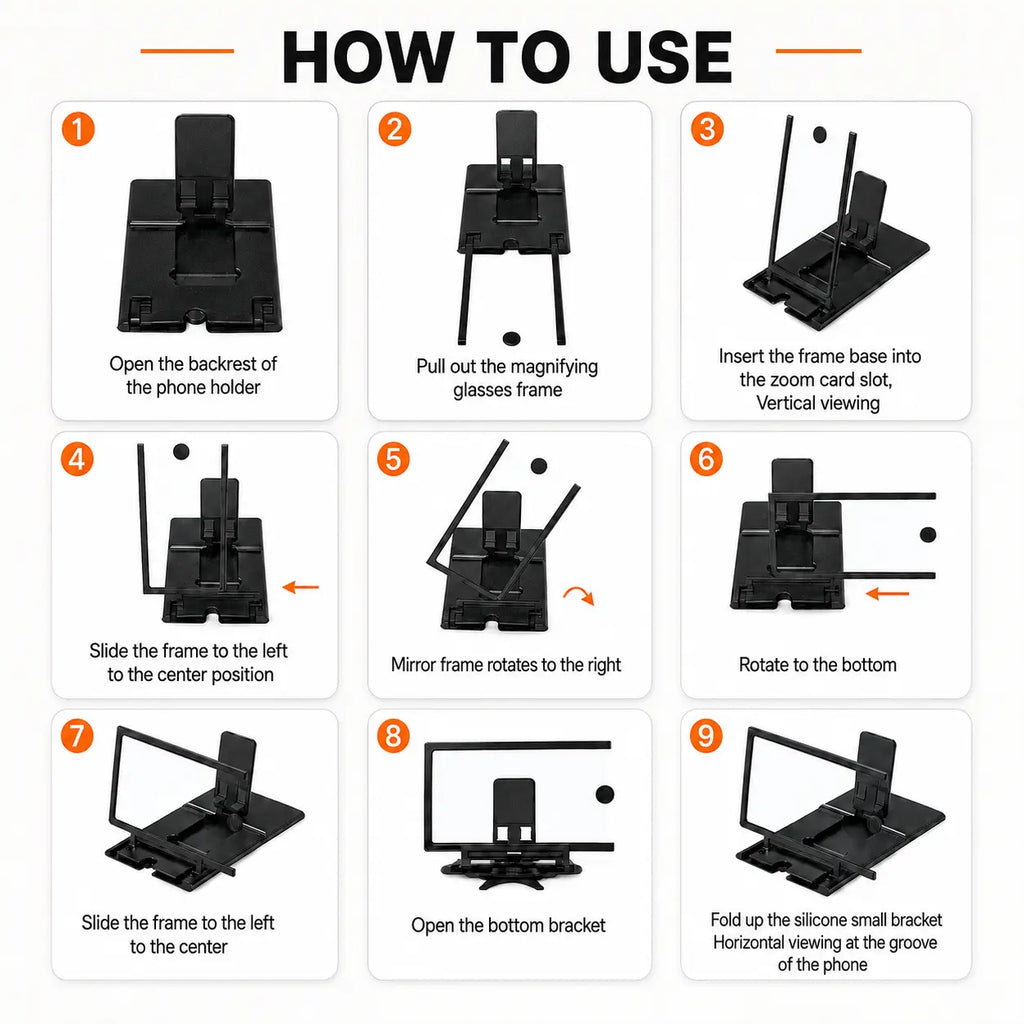 HOW TO USE

1
Open the backrest of the phone holder

2
Pull out the magnifying glasses frame

3
Insert the frame base into the zoom card slot, Vertical viewing

4
Slide the frame to the left to the center position

5
Mirror frame rotates to the right

6
Rotate to the bottom

7
Slide the frame to the left to the center

8
Open the bottom bracket

9
Fold up the silicone small bracket Horizontal viewing at the groove of the phone